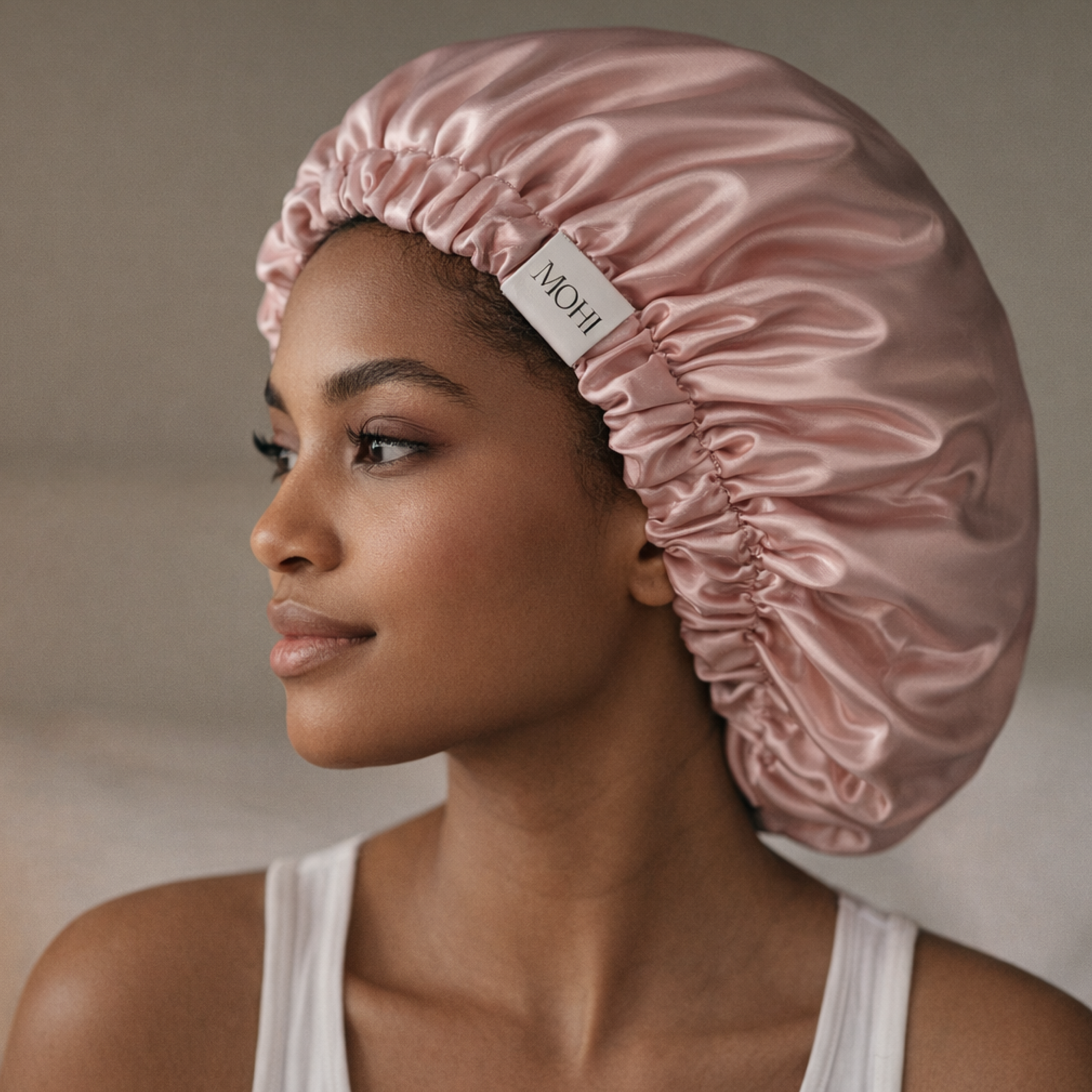 MOHI