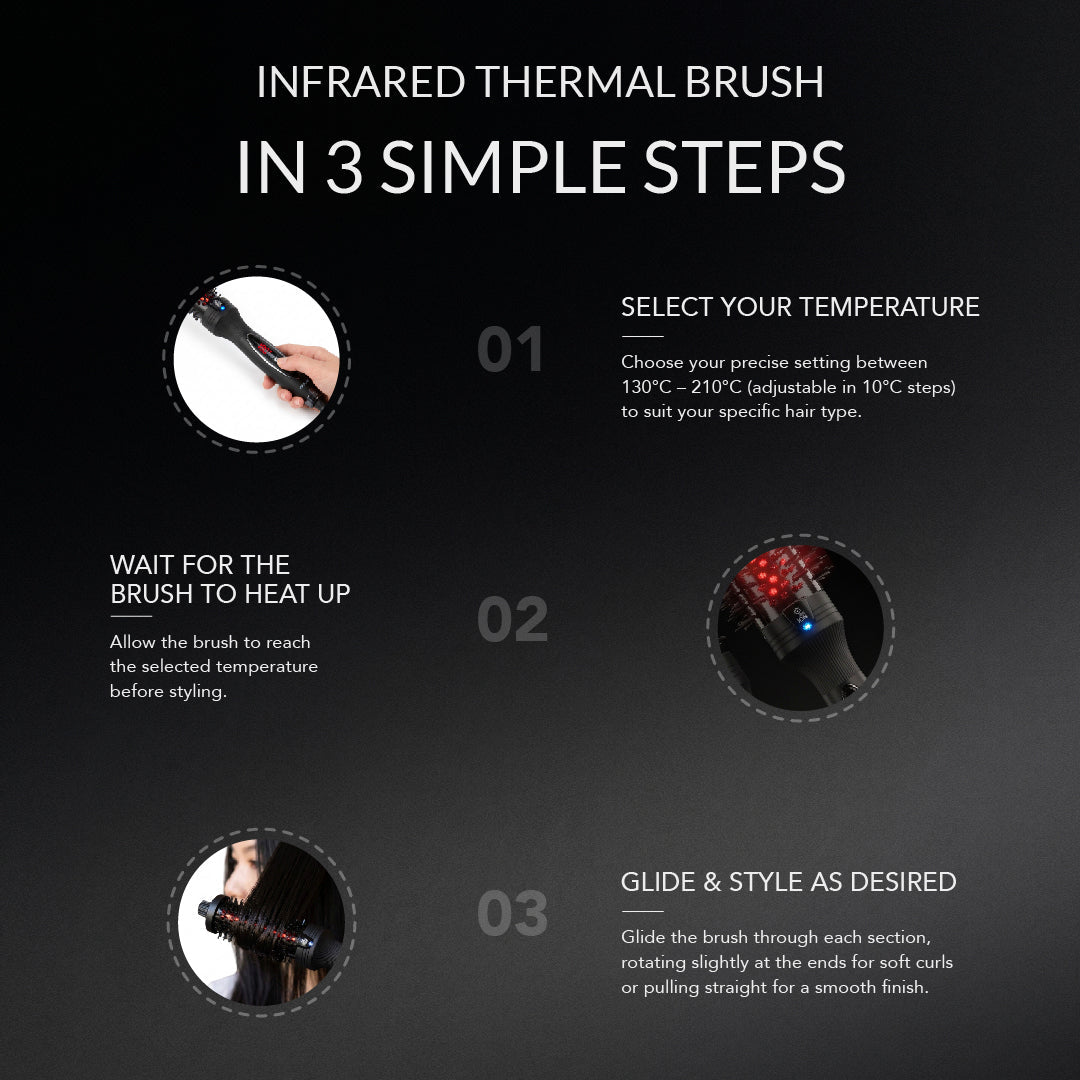 INFRARED THERMAL BRUSH
IN 3 SIMPLE STEPS

01

SELECT YOUR TEMPERATURE

Choose your precise setting between 130°C – 210°C (adjustable in 10°C steps) to suit your specific hair type.

WAIT FOR THE BRUSH TO HEAT UP

Allow the brush to reach the selected temperature before styling.

02

03

GLIDE & STYLE AS DESIRED

Glide the brush through each section, rotating slightly at the ends for soft curls or pulling straight for a smooth finish.